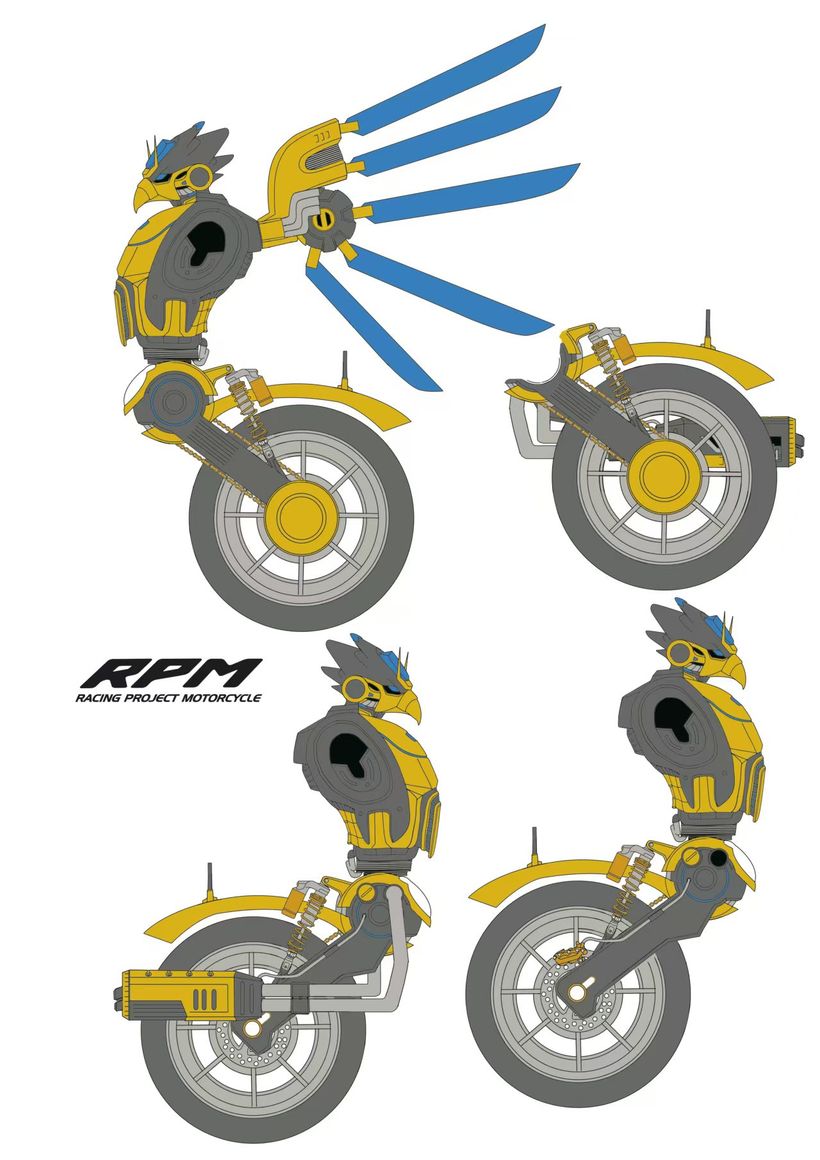 RPM
RACING PROJECT MOTORCYCLE